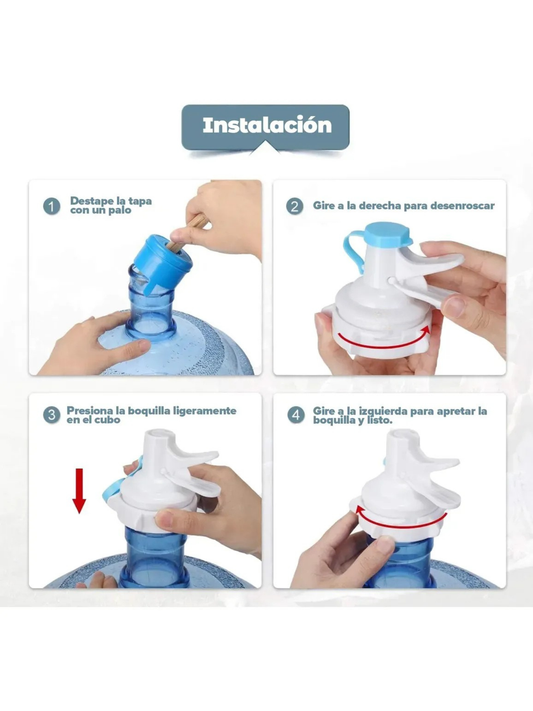 Instalación

1 Destape la tapa con un palo

2 Gire a la derecha para desenroscar

3 Presiona la boquilla ligeramente en el cubo

4 Gire a la izquierda para apretar la boquilla y listo.